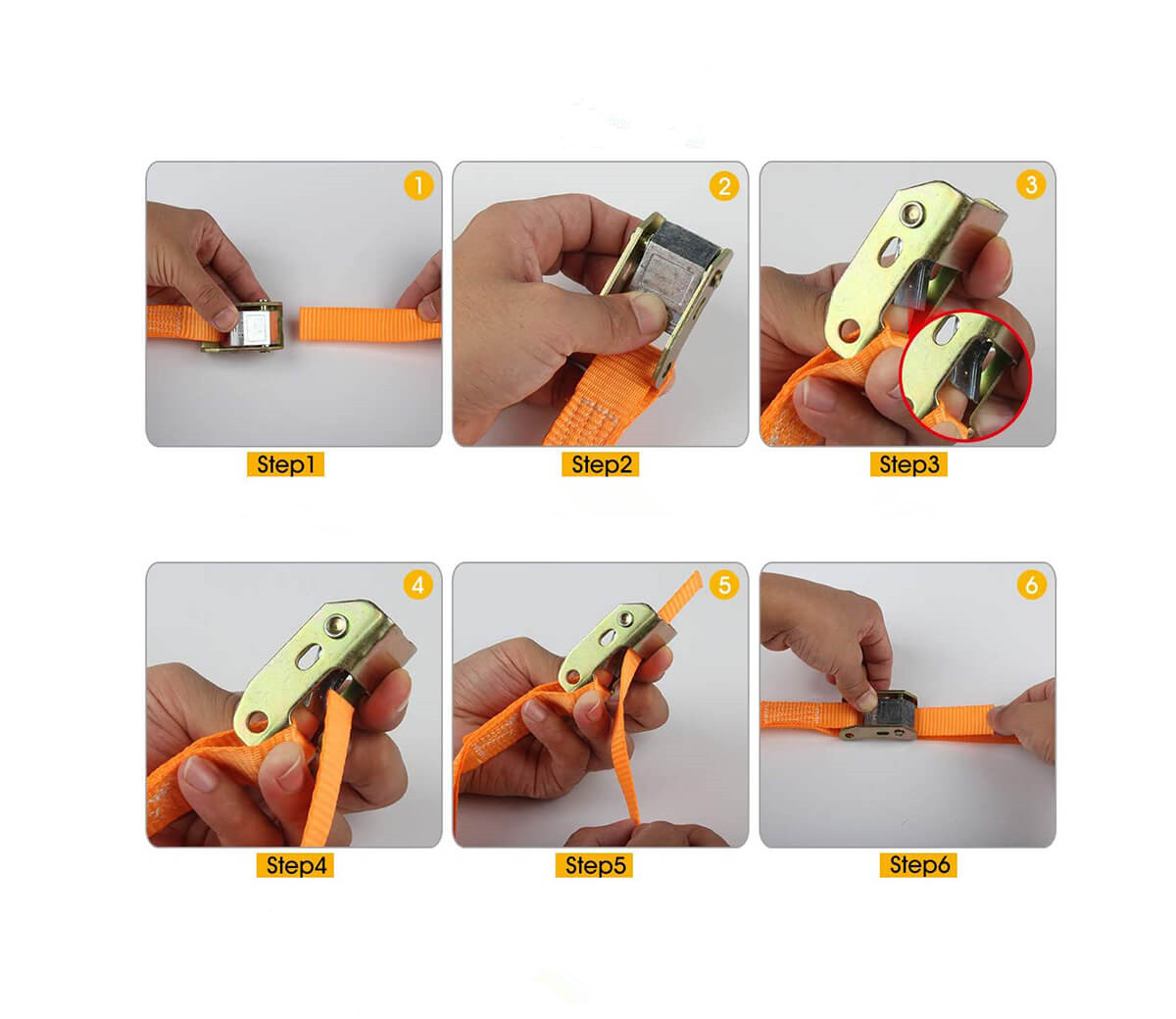 1
Step1

2
Step2

3
Step3

4
Step4

5
Step5

6
Step6